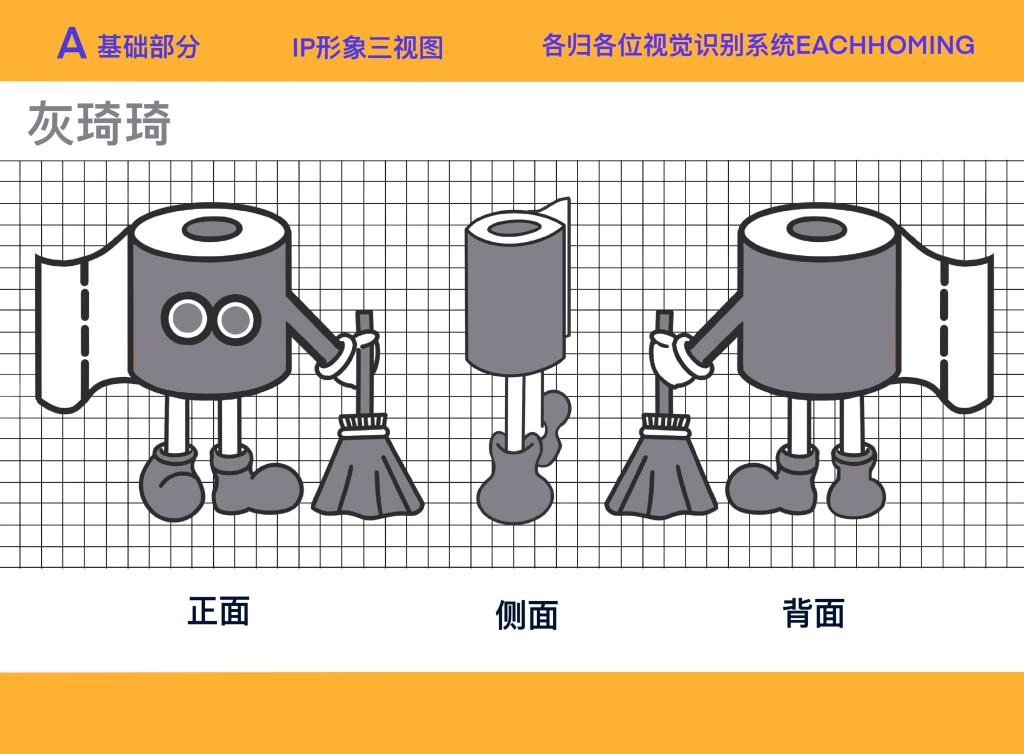 A 基础部分　IP形象三视图　各归各位视觉识别系统EACHHOMING

灰琦琦

正面　侧面　背面