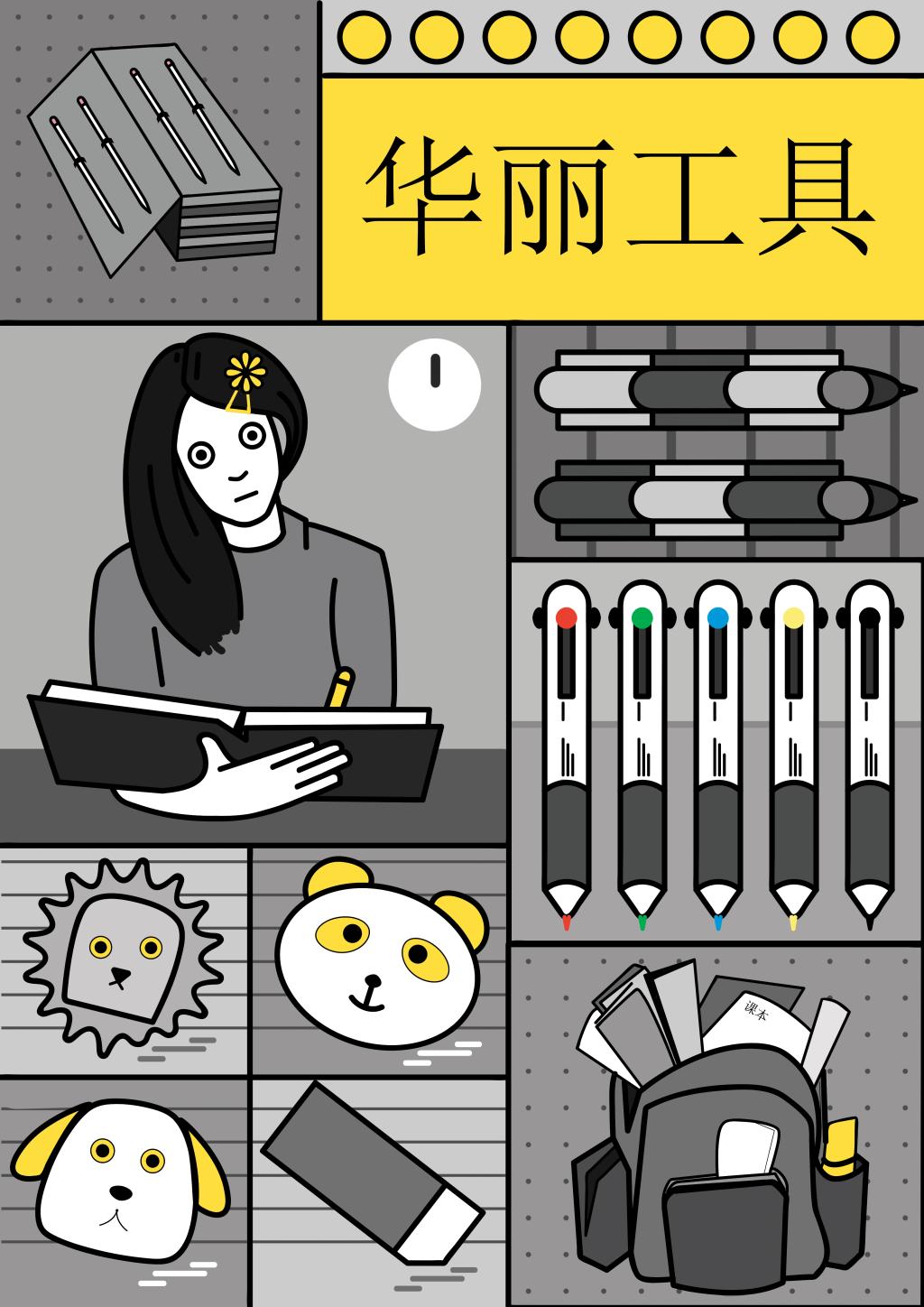 华丽工具

课本